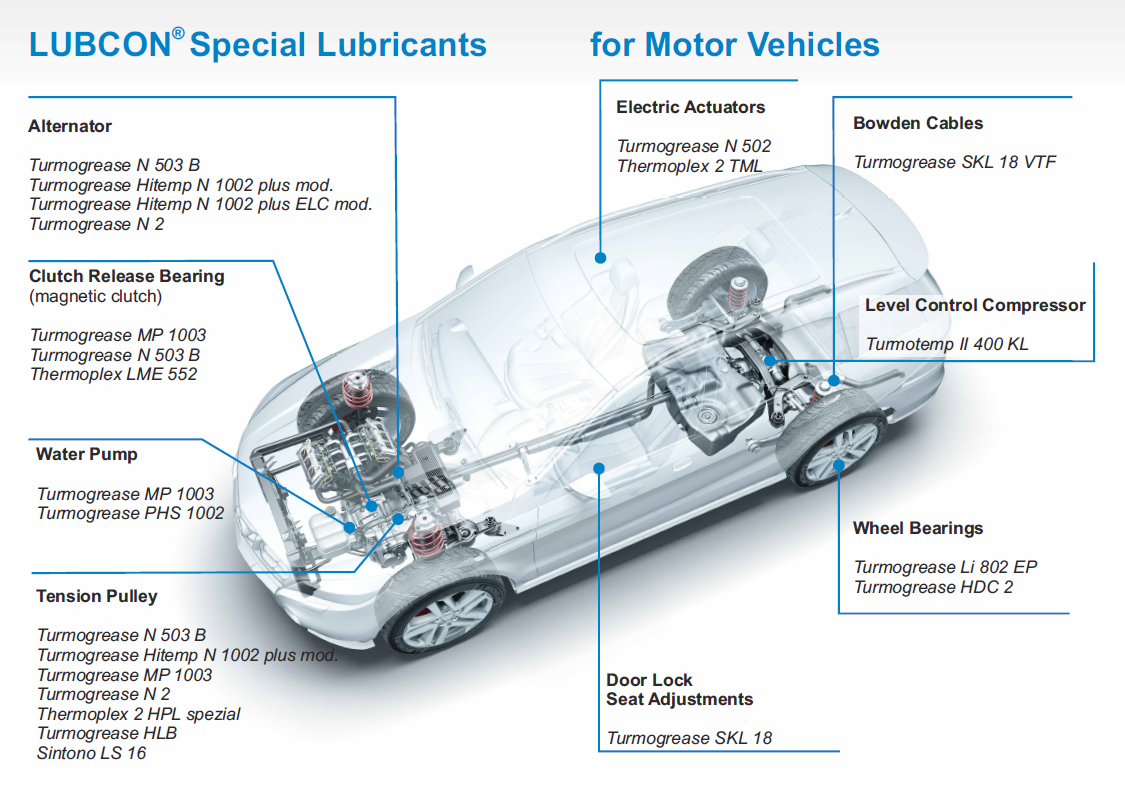 LUBCON® Special Lubricants for Motor Vehicles

Alternator

Turmogrease N 503 B
Turmogrease Hitemp N 1002 plus mod.
Turmogrease Hitemp N 1002 plus ELC mod.
Turmogrease N 2

Clutch Release Bearing
(magnetic clutch)

Turmogrease MP 1003
Turmogrease N 503 B
Thermoplex LME 552

Water Pump

Turmogrease MP 1003
Turmogrease PHS 1002

Tension Pulley

Turmogrease N 503 B
Turmogrease Hitemp N 1002 plus mod.
Turmogrease MP 1003
Turmogrease N 2
Thermoplex 2 HPL spezial
Turmogrease HLB
Sintono LS 16

Electric Actuators

Turmogrease N 502
Thermoplex 2 TML

Bowden Cables

Turmogrease SKL 18 VTF

Level Control Compressor

Turmotemp II 400 KL

Wheel Bearings

Turmogrease Li 802 EP
Turmogrease HDC 2

Door Lock
Seat Adjustments

Turmogrease SKL 18